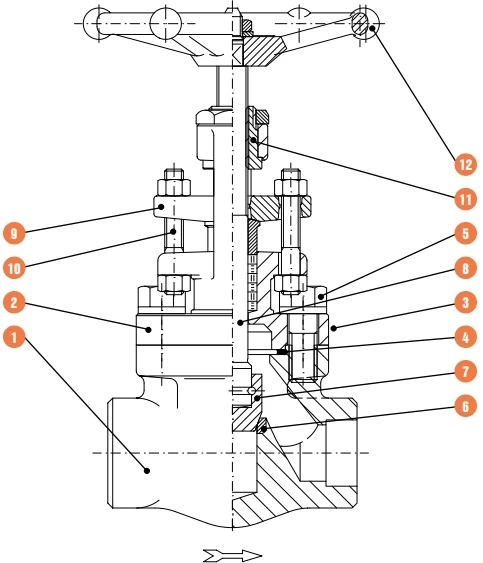 12
11
9
5
10
8
2
3
1
4
7
6